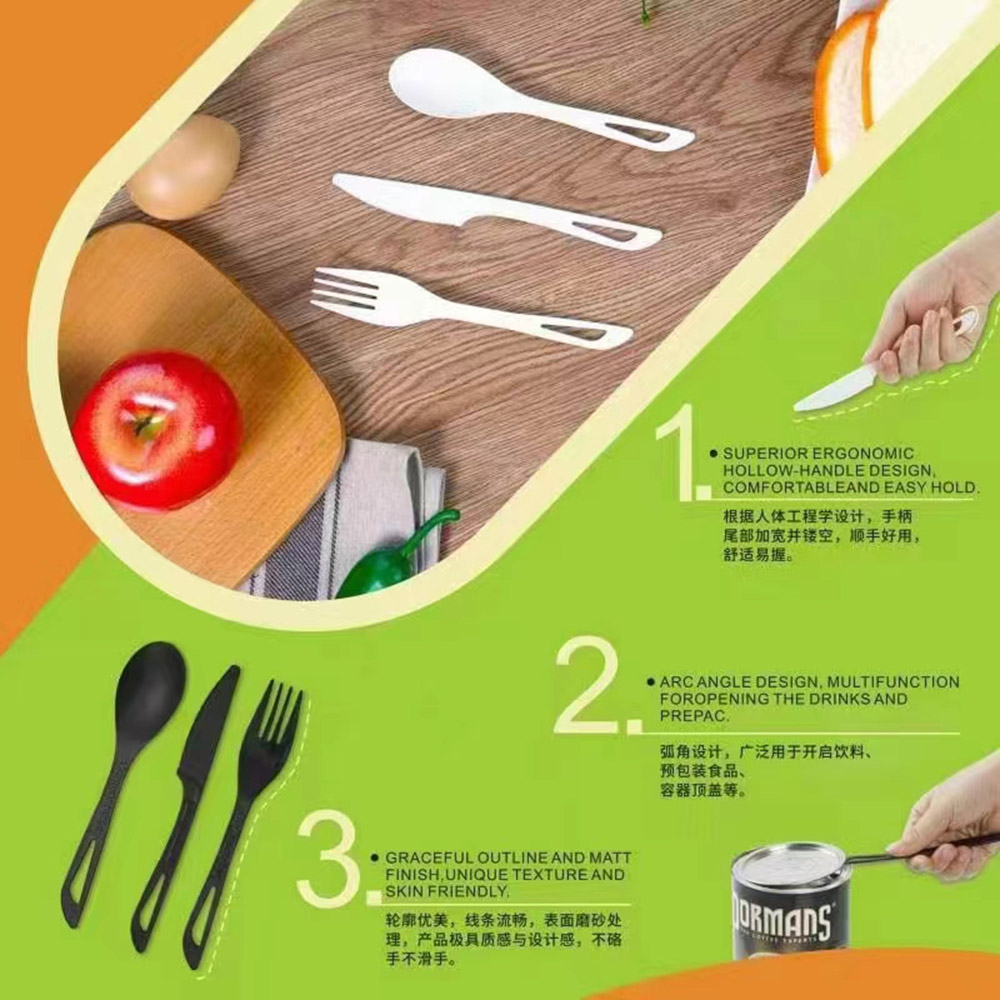 1. SUPERIOR ERGONOMIC HOLLOW-HANDLE DESIGN, COMFORTABLEAND EASY HOLD.

根据人体工程学设计，手柄尾部加宽并镂空，顺手好用，舒适易握。

2. ARC ANGLE DESIGN, MULTIFUNCTION FOROPENING THE DRINKS AND PREPAC.

弧角设计，广泛用于开启饮料、预包装食品、容器顶盖等。

3. GRACEFUL OUTLINE AND MATT FINISH,UNIQUE TEXTURE AND SKIN FRIENDLY.

轮廓优美，线条流畅，表面磨砂处理，产品极具质感与设计感，不硌手不滑手。

DORMANS